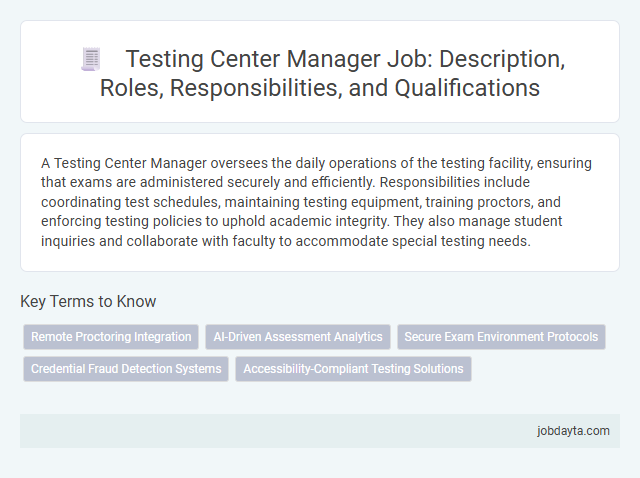 Testing Center Manager Job: Description, Roles, Responsibilities, and Qualifications

A Testing Center Manager oversees the daily operations of the testing facility, ensuring that exams are administered securely and efficiently. Responsibilities include coordinating test schedules, maintaining testing equipment, training proctors, and enforcing testing policies to uphold academic integrity. They also manage student inquiries and collaborate with faculty to accommodate special testing needs.

Key Terms to Know

Remote Proctoring Integration
AI-Driven Assessment Analytics
Secure Exam Environment Protocols
Credential Fraud Detection Systems
Accessibility-Compliant Testing Solutions

jobdayta.com