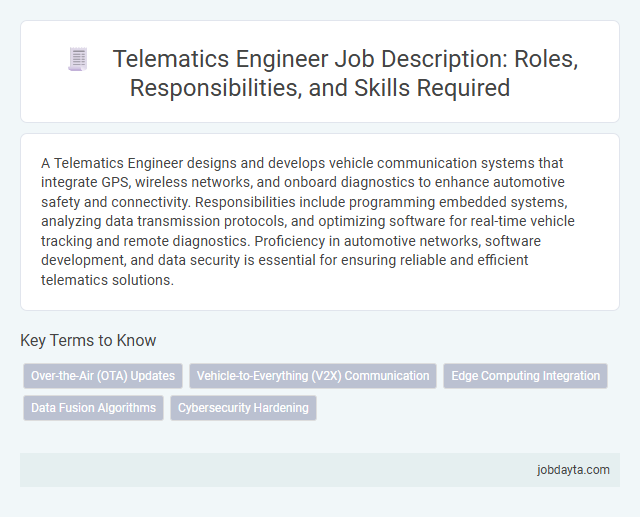 Telematics Engineer Job Description: Roles, Responsibilities, and Skills Required

A Telematics Engineer designs and develops vehicle communication systems that integrate GPS, wireless networks, and onboard diagnostics to enhance automotive safety and connectivity. Responsibilities include programming embedded systems, analyzing data transmission protocols, and optimizing software for real-time vehicle tracking and remote diagnostics. Proficiency in automotive networks, software development, and data security is essential for ensuring reliable and efficient telematics solutions.

Key Terms to Know

Over-the-Air (OTA) Updates
Vehicle-to-Everything (V2X) Communication
Edge Computing Integration
Data Fusion Algorithms
Cybersecurity Hardening

jobdayta.com