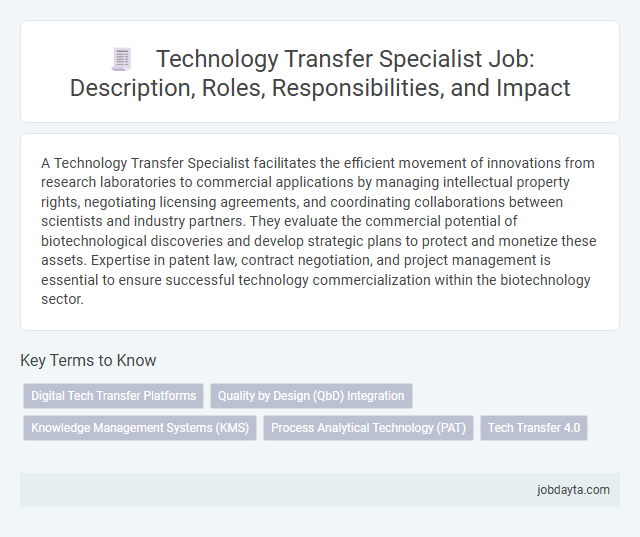 Technology Transfer Specialist Job: Description, Roles, Responsibilities, and Impact

A Technology Transfer Specialist facilitates the efficient movement of innovations from research laboratories to commercial applications by managing intellectual property rights, negotiating licensing agreements, and coordinating collaborations between scientists and industry partners. They evaluate the commercial potential of biotechnological discoveries and develop strategic plans to protect and monetize these assets. Expertise in patent law, contract negotiation, and project management is essential to ensure successful technology commercialization within the biotechnology sector.

Key Terms to Know

Digital Tech Transfer Platforms

Quality by Design (QbD) Integration

Knowledge Management Systems (KMS)

Process Analytical Technology (PAT)

Tech Transfer 4.0

jobdayta.com