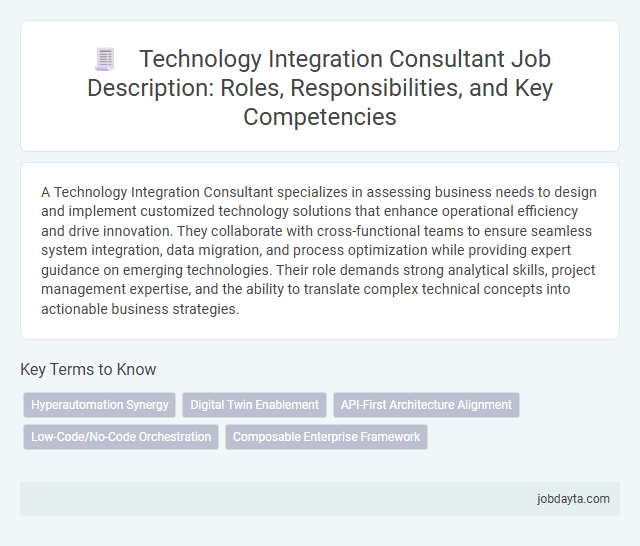 Technology Integration Consultant Job Description: Roles, Responsibilities, and Key Competencies

A Technology Integration Consultant specializes in assessing business needs to design and implement customized technology solutions that enhance operational efficiency and drive innovation. They collaborate with cross-functional teams to ensure seamless system integration, data migration, and process optimization while providing expert guidance on emerging technologies. Their role demands strong analytical skills, project management expertise, and the ability to translate complex technical concepts into actionable business strategies.

Key Terms to Know

Hyperautomation Synergy

Digital Twin Enablement

API-First Architecture Alignment

Low-Code/No-Code Orchestration

Composable Enterprise Framework

jobdayta.com