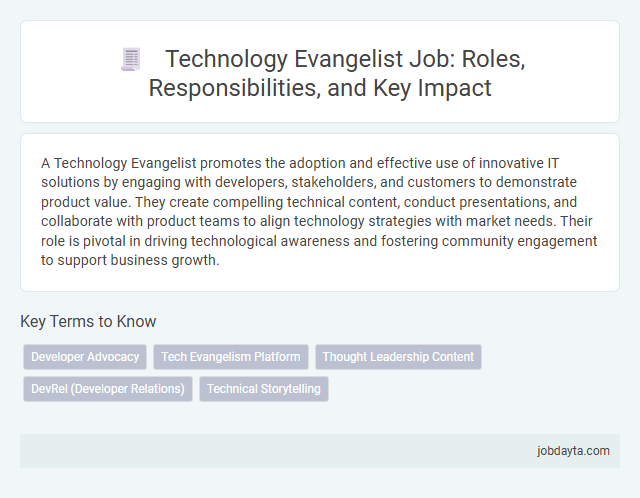 Technology Evangelist Job: Roles, Responsibilities, and Key Impact

A Technology Evangelist promotes the adoption and effective use of innovative IT solutions by engaging with developers, stakeholders, and customers to demonstrate product value. They create compelling technical content, conduct presentations, and collaborate with product teams to align technology strategies with market needs. Their role is pivotal in driving technological awareness and fostering community engagement to support business growth.

Key Terms to Know

Developer Advocacy
Tech Evangelism Platform
Thought Leadership Content
DevRel (Developer Relations)
Technical Storytelling

jobdayta.com