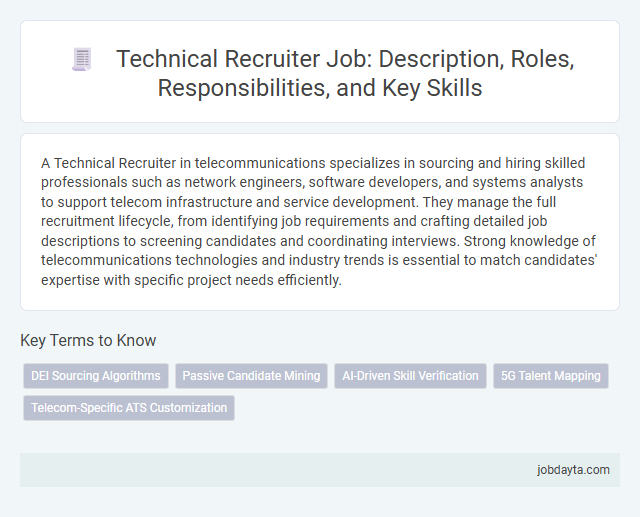 Technical Recruiter Job: Description, Roles, Responsibilities, and Key Skills

A Technical Recruiter in telecommunications specializes in sourcing and hiring skilled professionals such as network engineers, software developers, and systems analysts to support telecom infrastructure and service development. They manage the full recruitment lifecycle, from identifying job requirements and crafting detailed job descriptions to screening candidates and coordinating interviews. Strong knowledge of telecommunications technologies and industry trends is essential to match candidates' expertise with specific project needs efficiently.

Key Terms to Know

DEI Sourcing Algorithms

Passive Candidate Mining

AI-Driven Skill Verification

5G Talent Mapping

Telecom-Specific ATS Customization

jobdayta.com