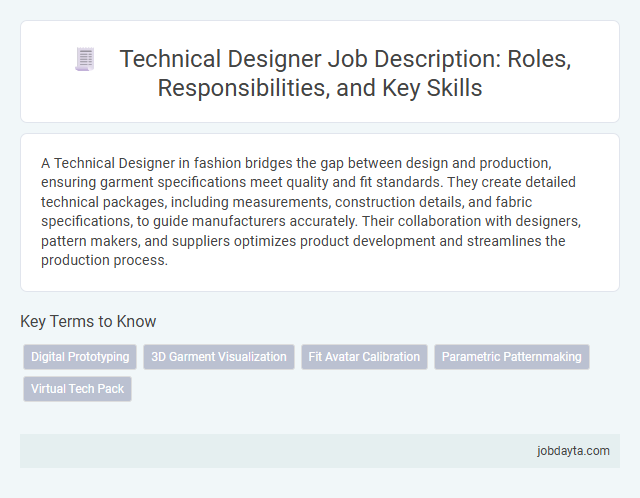 Technical Designer Job Description: Roles, Responsibilities, and Key Skills

A Technical Designer in fashion bridges the gap between design and production, ensuring garment specifications meet quality and fit standards. They create detailed technical packages, including measurements, construction details, and fabric specifications, to guide manufacturers accurately. Their collaboration with designers, pattern makers, and suppliers optimizes product development and streamlines the production process.

Key Terms to Know

Digital Prototyping
3D Garment Visualization
Fit Avatar Calibration
Parametric Patternmaking
Virtual Tech Pack

jobdayta.com