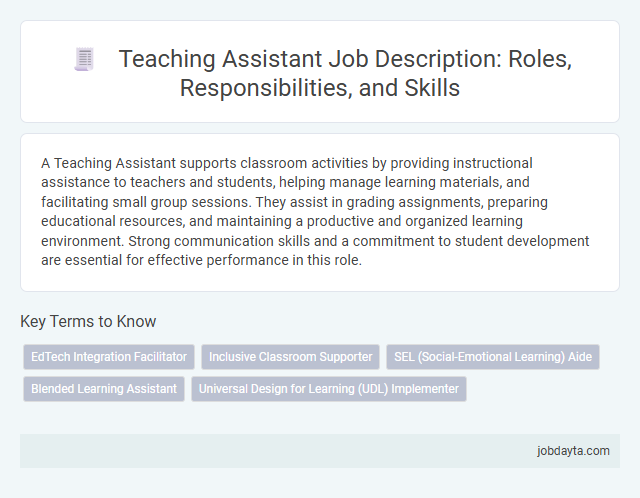 Teaching Assistant Job Description: Roles, Responsibilities, and Skills

A Teaching Assistant supports classroom activities by providing instructional assistance to teachers and students, helping manage learning materials, and facilitating small group sessions. They assist in grading assignments, preparing educational resources, and maintaining a productive and organized learning environment. Strong communication skills and a commitment to student development are essential for effective performance in this role.

Key Terms to Know

EdTech Integration Facilitator

Inclusive Classroom Supporter

SEL (Social-Emotional Learning) Aide

Blended Learning Assistant

Universal Design for Learning (UDL) Implementer

jobdayta.com