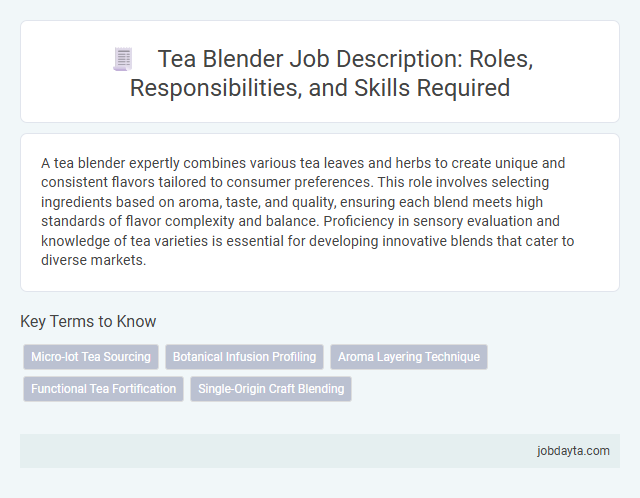 Tea Blender Job Description: Roles, Responsibilities, and Skills Required

A tea blender expertly combines various tea leaves and herbs to create unique and consistent flavors tailored to consumer preferences. This role involves selecting ingredients based on aroma, taste, and quality, ensuring each blend meets high standards of flavor complexity and balance. Proficiency in sensory evaluation and knowledge of tea varieties is essential for developing innovative blends that cater to diverse markets.

Key Terms to Know

Micro-lot Tea Sourcing

Botanical Infusion Profiling

Aroma Layering Technique

Functional Tea Fortification

Single-Origin Craft Blending

jobdayta.com