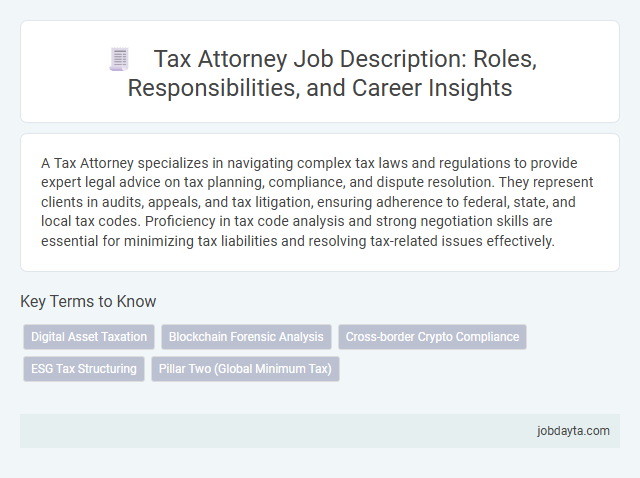 Tax Attorney Job Description: Roles, Responsibilities, and Career Insights

A Tax Attorney specializes in navigating complex tax laws and regulations to provide expert legal advice on tax planning, compliance, and dispute resolution. They represent clients in audits, appeals, and tax litigation, ensuring adherence to federal, state, and local tax codes. Proficiency in tax code analysis and strong negotiation skills are essential for minimizing tax liabilities and resolving tax-related issues effectively.

Key Terms to Know

Digital Asset Taxation

Blockchain Forensic Analysis

Cross-border Crypto Compliance

ESG Tax Structuring

Pillar Two (Global Minimum Tax)

jobdayta.com