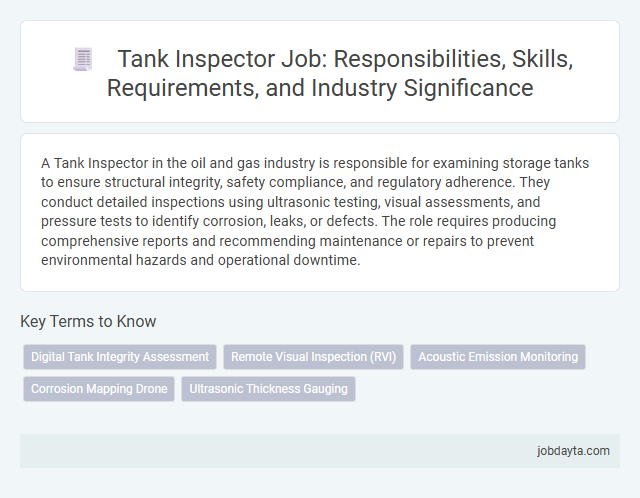 Tank Inspector Job: Responsibilities, Skills, Requirements, and Industry Significance

A Tank Inspector in the oil and gas industry is responsible for examining storage tanks to ensure structural integrity, safety compliance, and regulatory adherence. They conduct detailed inspections using ultrasonic testing, visual assessments, and pressure tests to identify corrosion, leaks, or defects. The role requires producing comprehensive reports and recommending maintenance or repairs to prevent environmental hazards and operational downtime.

Key Terms to Know

Digital Tank Integrity Assessment

Remote Visual Inspection (RVI)

Acoustic Emission Monitoring

Corrosion Mapping Drone

Ultrasonic Thickness Gauging

jobdayta.com