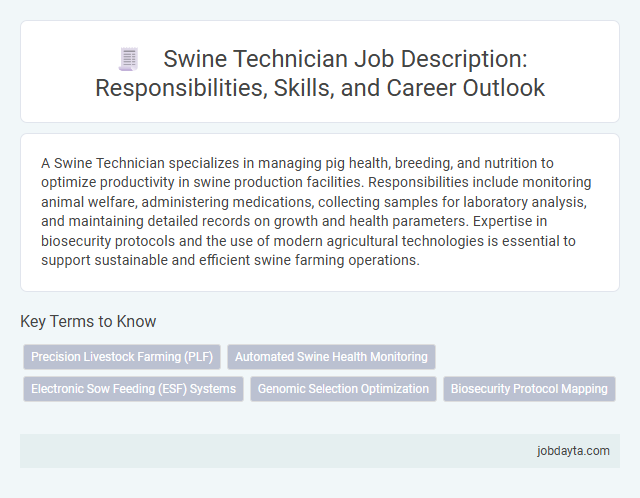 Swine Technician Job Description: Responsibilities, Skills, and Career Outlook

A Swine Technician specializes in managing pig health, breeding, and nutrition to optimize productivity in swine production facilities. Responsibilities include monitoring animal welfare, administering medications, collecting samples for laboratory analysis, and maintaining detailed records on growth and health parameters. Expertise in biosecurity protocols and the use of modern agricultural technologies is essential to support sustainable and efficient swine farming operations.

Key Terms to Know

Precision Livestock Farming (PLF)

Automated Swine Health Monitoring

Electronic Sow Feeding (ESF) Systems

Genomic Selection Optimization

Biosecurity Protocol Mapping

jobdayta.com