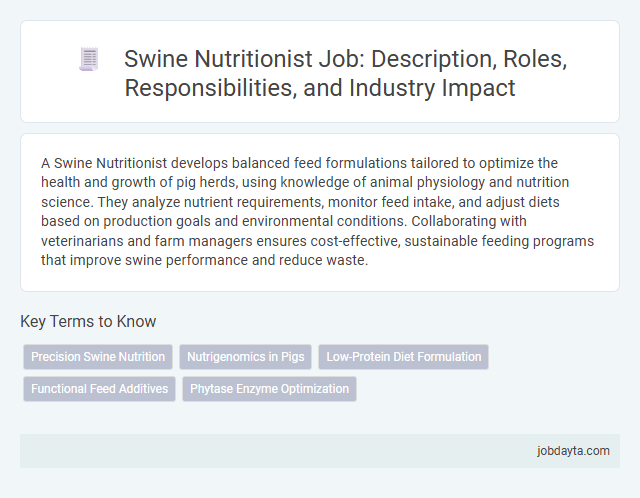 Swine Nutritionist Job: Description, Roles, Responsibilities, and Industry Impact

A Swine Nutritionist develops balanced feed formulations tailored to optimize the health and growth of pig herds, using knowledge of animal physiology and nutrition science. They analyze nutrient requirements, monitor feed intake, and adjust diets based on production goals and environmental conditions. Collaborating with veterinarians and farm managers ensures cost-effective, sustainable feeding programs that improve swine performance and reduce waste.

Key Terms to Know

Precision Swine Nutrition

Nutrigenomics in Pigs

Low-Protein Diet Formulation

Functional Feed Additives

Phytase Enzyme Optimization

jobdayta.com