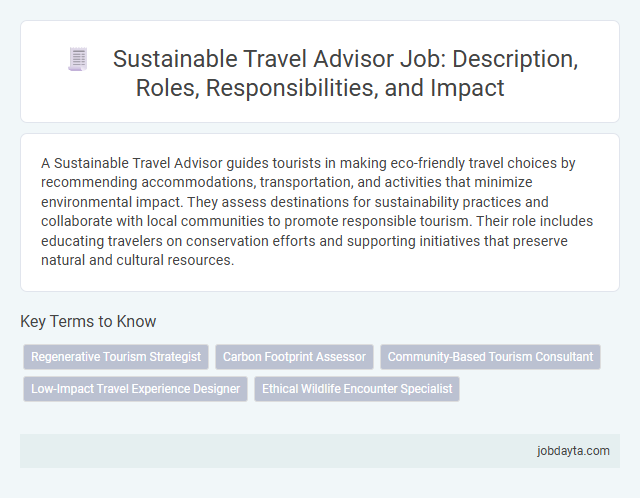 Sustainable Travel Advisor Job: Description, Roles, Responsibilities, and Impact

A Sustainable Travel Advisor guides tourists in making eco-friendly travel choices by recommending accommodations, transportation, and activities that minimize environmental impact. They assess destinations for sustainability practices and collaborate with local communities to promote responsible tourism. Their role includes educating travelers on conservation efforts and supporting initiatives that preserve natural and cultural resources.

Key Terms to Know

Regenerative Tourism Strategist

Carbon Footprint Assessor

Community-Based Tourism Consultant

Low-Impact Travel Experience Designer

Ethical Wildlife Encounter Specialist

jobdayta.com