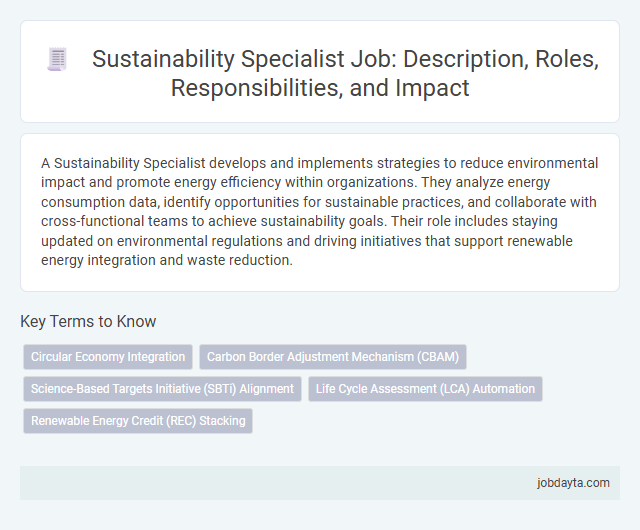 Sustainability Specialist Job: Description, Roles, Responsibilities, and Impact

A Sustainability Specialist develops and implements strategies to reduce environmental impact and promote energy efficiency within organizations. They analyze energy consumption data, identify opportunities for sustainable practices, and collaborate with cross-functional teams to achieve sustainability goals. Their role includes staying updated on environmental regulations and driving initiatives that support renewable energy integration and waste reduction.

Key Terms to Know

Circular Economy Integration

Carbon Border Adjustment Mechanism (CBAM)

Science-Based Targets Initiative (SBTi) Alignment

Life Cycle Assessment (LCA) Automation

Renewable Energy Credit (REC) Stacking

jobdayta.com