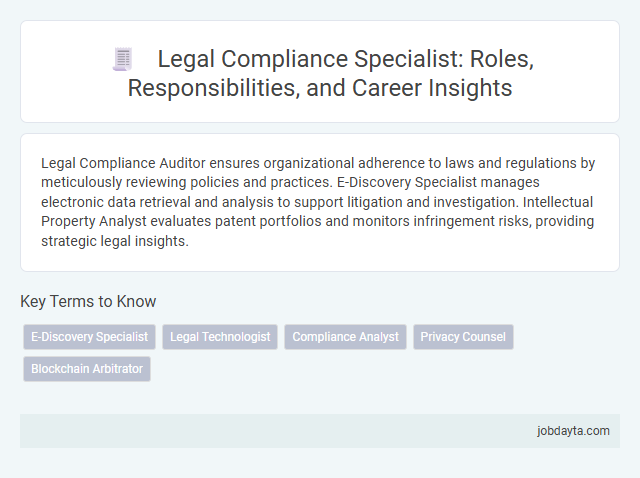 Legal Compliance Specialist: Roles, Responsibilities, and Career Insights

Legal Compliance Auditor ensures organizational adherence to laws and regulations by meticulously reviewing policies and practices. E-Discovery Specialist manages electronic data retrieval and analysis to support litigation and investigation. Intellectual Property Analyst evaluates patent portfolios and monitors infringement risks, providing strategic legal insights.

Key Terms to Know

E-Discovery Specialist
Legal Technologist
Compliance Analyst
Privacy Counsel
Blockchain Arbitrator

jobdayta.com