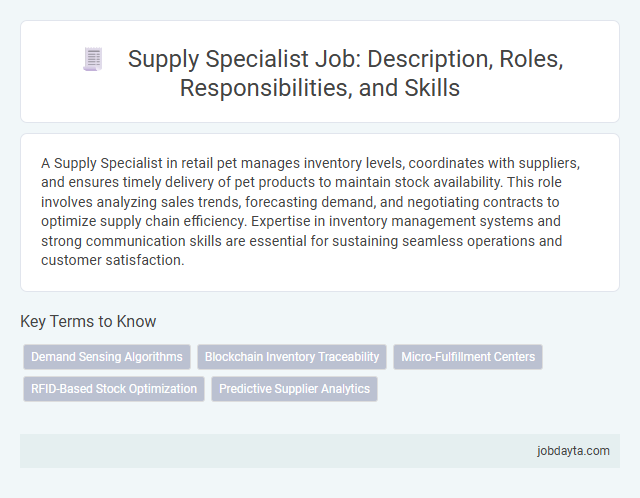 Supply Specialist Job: Description, Roles, Responsibilities, and Skills

A Supply Specialist in retail pet manages inventory levels, coordinates with suppliers, and ensures timely delivery of pet products to maintain stock availability. This role involves analyzing sales trends, forecasting demand, and negotiating contracts to optimize supply chain efficiency. Expertise in inventory management systems and strong communication skills are essential for sustaining seamless operations and customer satisfaction.

Key Terms to Know

Demand Sensing Algorithms
Blockchain Inventory Traceability
Micro-Fulfillment Centers
RFID-Based Stock Optimization
Predictive Supplier Analytics

jobdayta.com