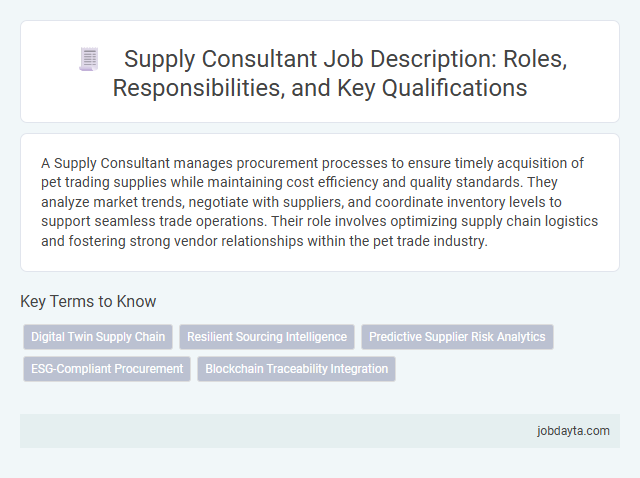 Supply Consultant Job Description: Roles, Responsibilities, and Key Qualifications

A Supply Consultant manages procurement processes to ensure timely acquisition of pet trading supplies while maintaining cost efficiency and quality standards. They analyze market trends, negotiate with suppliers, and coordinate inventory levels to support seamless trade operations. Their role involves optimizing supply chain logistics and fostering strong vendor relationships within the pet trade industry.

Key Terms to Know

Digital Twin Supply Chain

Resilient Sourcing Intelligence

Predictive Supplier Risk Analytics

ESG-Compliant Procurement

Blockchain Traceability Integration

jobdayta.com