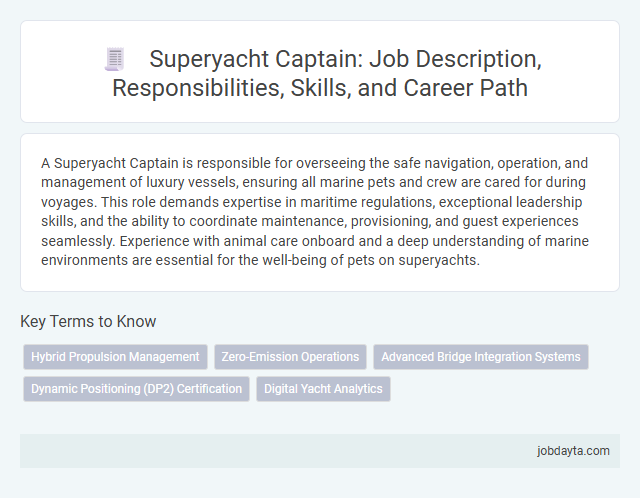 Superyacht Captain: Job Description, Responsibilities, Skills, and Career Path

A Superyacht Captain is responsible for overseeing the safe navigation, operation, and management of luxury vessels, ensuring all marine pets and crew are cared for during voyages. This role demands expertise in maritime regulations, exceptional leadership skills, and the ability to coordinate maintenance, provisioning, and guest experiences seamlessly. Experience with animal care onboard and a deep understanding of marine environments are essential for the well-being of pets on superyachts.

Key Terms to Know

Hybrid Propulsion Management

Zero-Emission Operations

Advanced Bridge Integration Systems

Dynamic Positioning (DP2) Certification

Digital Yacht Analytics

jobdayta.com