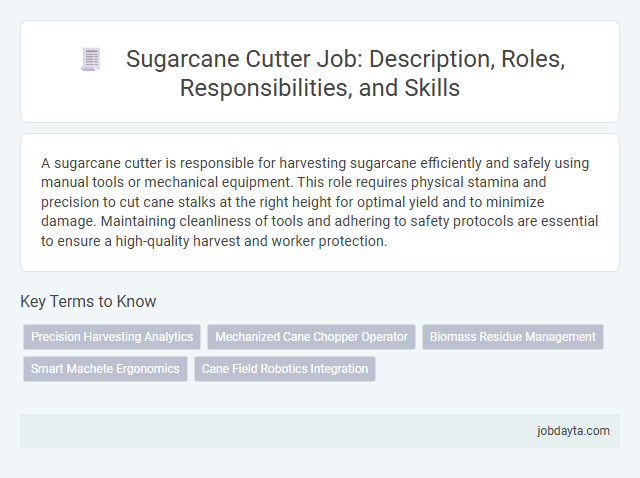 Sugarcane Cutter Job: Description, Roles, Responsibilities, and Skills

A sugarcane cutter is responsible for harvesting sugarcane efficiently and safely using manual tools or mechanical equipment. This role requires physical stamina and precision to cut cane stalks at the right height for optimal yield and to minimize damage. Maintaining cleanliness of tools and adhering to safety protocols are essential to ensure a high-quality harvest and worker protection.

Key Terms to Know

Precision Harvesting Analytics
Mechanized Cane Chopper Operator
Biomass Residue Management
Smart Machete Ergonomics
Cane Field Robotics Integration

jobdayta.com