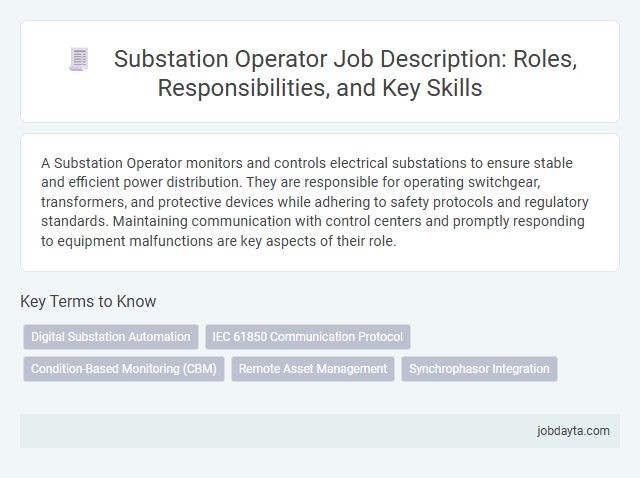 Substation Operator Job Description: Roles, Responsibilities, and Key Skills

A Substation Operator monitors and controls electrical substations to ensure stable and efficient power distribution. They are responsible for operating switchgear, transformers, and protective devices while adhering to safety protocols and regulatory standards. Maintaining communication with control centers and promptly responding to equipment malfunctions are key aspects of their role.

Key Terms to Know

Digital Substation Automation

IEC 61850 Communication Protocol

Condition-Based Monitoring (CBM)

Remote Asset Management

Synchrophasor Integration

jobdayta.com