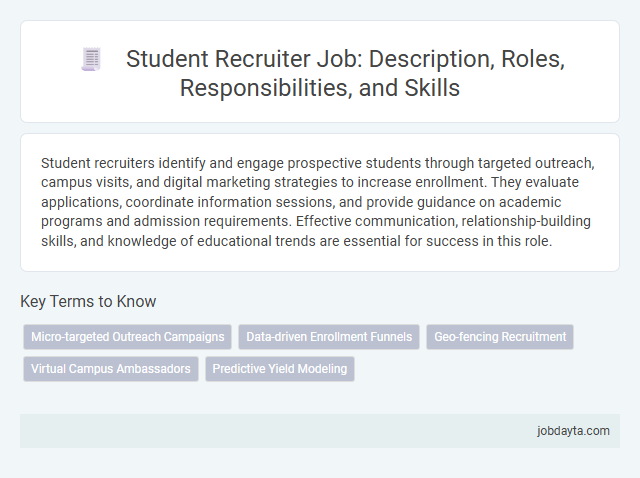 Student Recruiter Job: Description, Roles, Responsibilities, and Skills

Student recruiters identify and engage prospective students through targeted outreach, campus visits, and digital marketing strategies to increase enrollment. They evaluate applications, coordinate information sessions, and provide guidance on academic programs and admission requirements. Effective communication, relationship-building skills, and knowledge of educational trends are essential for success in this role.

Key Terms to Know

Micro-targeted Outreach Campaigns

Data-driven Enrollment Funnels

Geo-fencing Recruitment

Virtual Campus Ambassadors

Predictive Yield Modeling

jobdayta.com