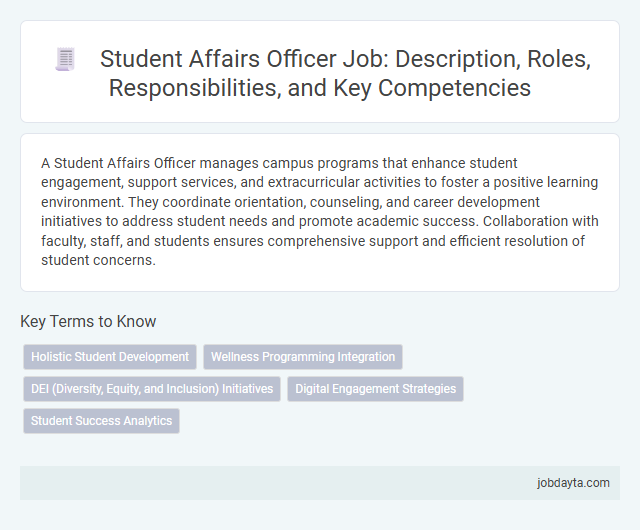 Student Affairs Officer Job: Description, Roles, Responsibilities, and Key Competencies

A Student Affairs Officer manages campus programs that enhance student engagement, support services, and extracurricular activities to foster a positive learning environment. They coordinate orientation, counseling, and career development initiatives to address student needs and promote academic success. Collaboration with faculty, staff, and students ensures comprehensive support and efficient resolution of student concerns.

Key Terms to Know

Holistic Student Development

Wellness Programming Integration

DEI (Diversity, Equity, and Inclusion) Initiatives

Digital Engagement Strategies

Student Success Analytics

jobdayta.com