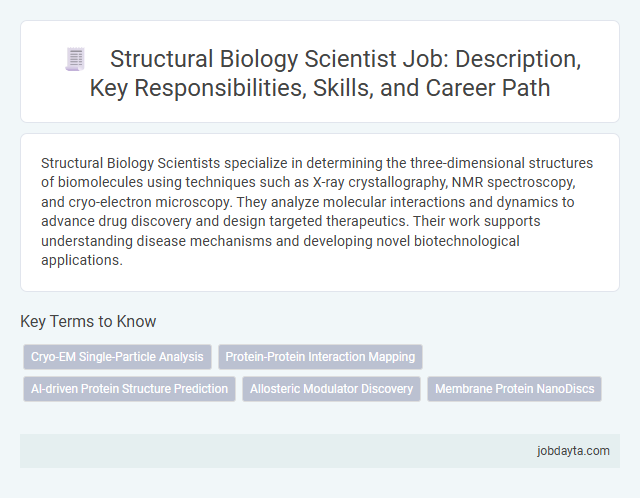 Structural Biology Scientist Job: Description, Key Responsibilities, Skills, and Career Path

Structural Biology Scientists specialize in determining the three-dimensional structures of biomolecules using techniques such as X-ray crystallography, NMR spectroscopy, and cryo-electron microscopy. They analyze molecular interactions and dynamics to advance drug discovery and design targeted therapeutics. Their work supports understanding disease mechanisms and developing novel biotechnological applications.

Key Terms to Know

Cryo-EM Single-Particle Analysis

Protein-Protein Interaction Mapping

AI-driven Protein Structure Prediction

Allosteric Modulator Discovery

Membrane Protein NanoDiscs

jobdayta.com