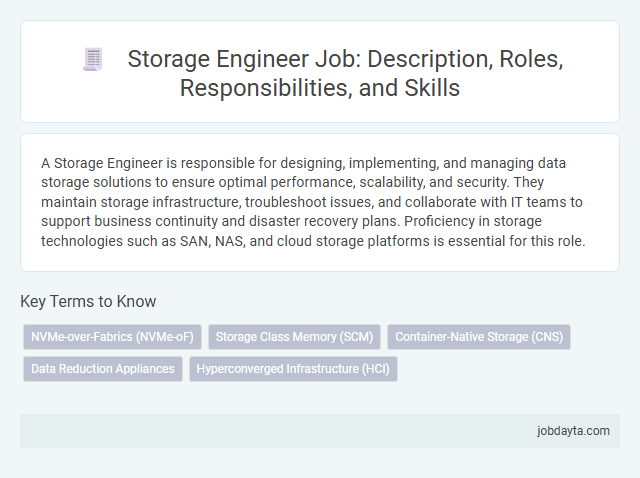 Storage Engineer Job: Description, Roles, Responsibilities, and Skills

A Storage Engineer is responsible for designing, implementing, and managing data storage solutions to ensure optimal performance, scalability, and security. They maintain storage infrastructure, troubleshoot issues, and collaborate with IT teams to support business continuity and disaster recovery plans. Proficiency in storage technologies such as SAN, NAS, and cloud storage platforms is essential for this role.

Key Terms to Know

NVMe-over-Fabrics (NVMe-oF)
Storage Class Memory (SCM)
Container-Native Storage (CNS)
Data Reduction Appliances
Hyperconverged Infrastructure (HCI)

jobdayta.com