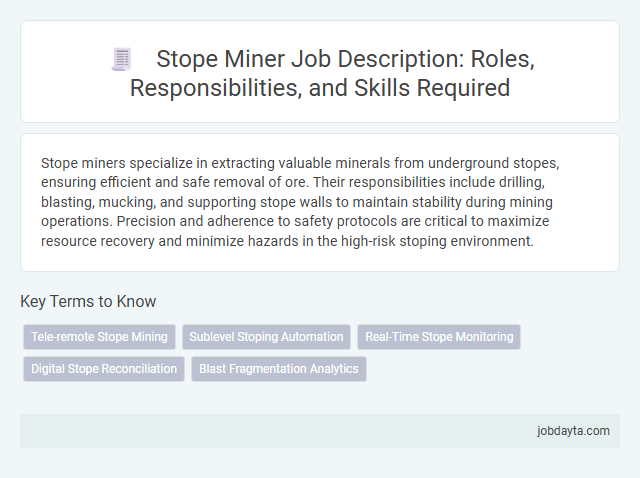 Stope Miner Job Description: Roles, Responsibilities, and Skills Required

Stope miners specialize in extracting valuable minerals from underground stopes, ensuring efficient and safe removal of ore. Their responsibilities include drilling, blasting, mucking, and supporting stope walls to maintain stability during mining operations. Precision and adherence to safety protocols are critical to maximize resource recovery and minimize hazards in the high-risk stoping environment.

Key Terms to Know

Tele-remote Stope Mining

Sublevel Stoping Automation

Real-Time Stope Monitoring

Digital Stope Reconciliation

Blast Fragmentation Analytics

jobdayta.com