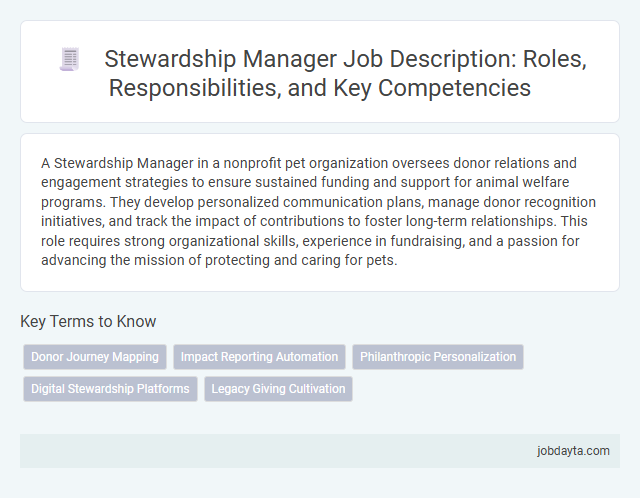 Stewardship Manager Job Description: Roles, Responsibilities, and Key Competencies

A Stewardship Manager in a nonprofit pet organization oversees donor relations and engagement strategies to ensure sustained funding and support for animal welfare programs. They develop personalized communication plans, manage donor recognition initiatives, and track the impact of contributions to foster long-term relationships. This role requires strong organizational skills, experience in fundraising, and a passion for advancing the mission of protecting and caring for pets.

Key Terms to Know

Donor Journey Mapping
Impact Reporting Automation
Philanthropic Personalization
Digital Stewardship Platforms
Legacy Giving Cultivation

jobdayta.com