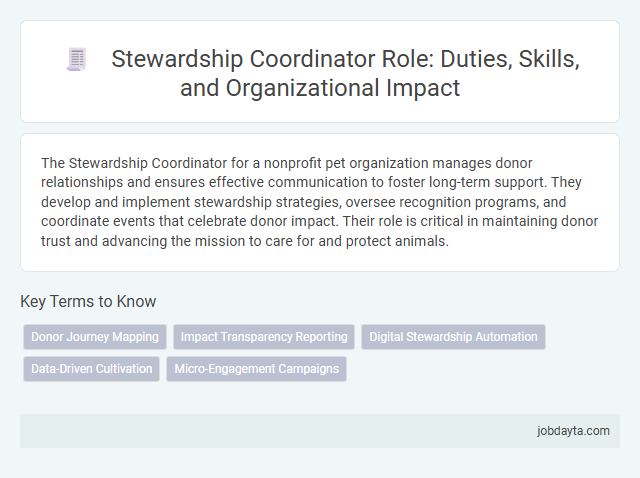 Stewardship Coordinator Role: Duties, Skills, and Organizational Impact

The Stewardship Coordinator for a nonprofit pet organization manages donor relationships and ensures effective communication to foster long-term support. They develop and implement stewardship strategies, oversee recognition programs, and coordinate events that celebrate donor impact. Their role is critical in maintaining donor trust and advancing the mission to care for and protect animals.

Key Terms to Know

Donor Journey Mapping
Impact Transparency Reporting
Digital Stewardship Automation
Data-Driven Cultivation
Micro-Engagement Campaigns

jobdayta.com