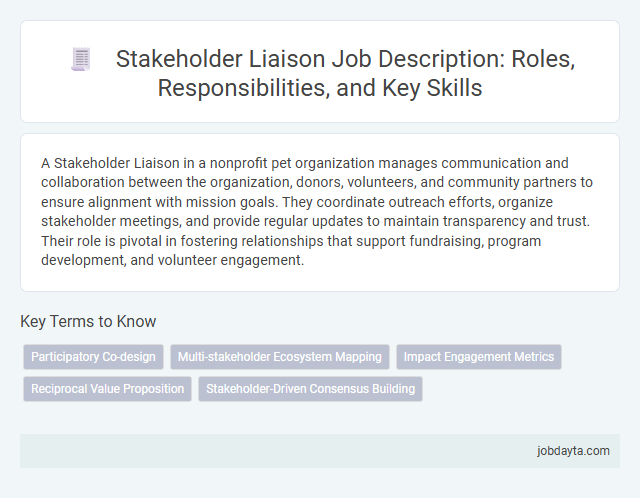 Stakeholder Liaison Job Description: Roles, Responsibilities, and Key Skills

A Stakeholder Liaison in a nonprofit pet organization manages communication and collaboration between the organization, donors, volunteers, and community partners to ensure alignment with mission goals. They coordinate outreach efforts, organize stakeholder meetings, and provide regular updates to maintain transparency and trust. Their role is pivotal in fostering relationships that support fundraising, program development, and volunteer engagement.

Key Terms to Know

Participatory Co-design
Multi-stakeholder Ecosystem Mapping
Impact Engagement Metrics
Reciprocal Value Proposition
Stakeholder-Driven Consensus Building

jobdayta.com