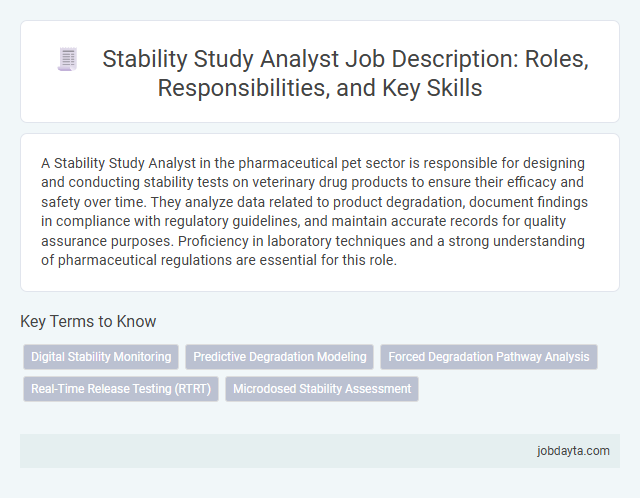 Stability Study Analyst Job Description: Roles, Responsibilities, and Key Skills

A Stability Study Analyst in the pharmaceutical pet sector is responsible for designing and conducting stability tests on veterinary drug products to ensure their efficacy and safety over time. They analyze data related to product degradation, document findings in compliance with regulatory guidelines, and maintain accurate records for quality assurance purposes. Proficiency in laboratory techniques and a strong understanding of pharmaceutical regulations are essential for this role.

Key Terms to Know

Digital Stability Monitoring
Predictive Degradation Modeling
Forced Degradation Pathway Analysis
Real-Time Release Testing (RTRT)
Microdosed Stability Assessment

jobdayta.com