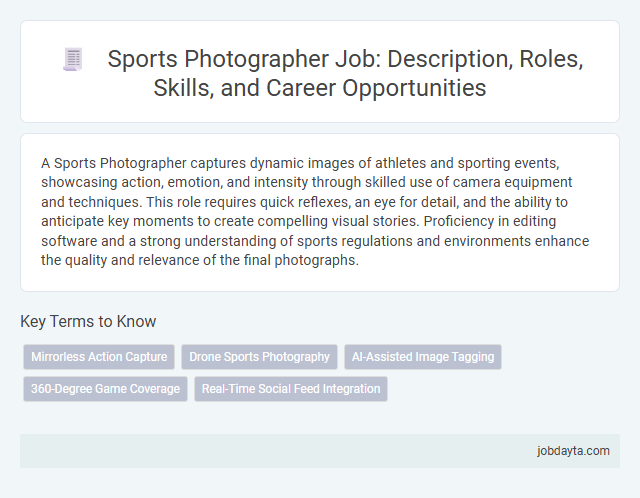 Sports Photographer Job: Description, Roles, Skills, and Career Opportunities

A Sports Photographer captures dynamic images of athletes and sporting events, showcasing action, emotion, and intensity through skilled use of camera equipment and techniques. This role requires quick reflexes, an eye for detail, and the ability to anticipate key moments to create compelling visual stories. Proficiency in editing software and a strong understanding of sports regulations and environments enhance the quality and relevance of the final photographs.

Key Terms to Know

Mirrorless Action Capture

Drone Sports Photography

AI-Assisted Image Tagging

360-Degree Game Coverage

Real-Time Social Feed Integration

jobdayta.com