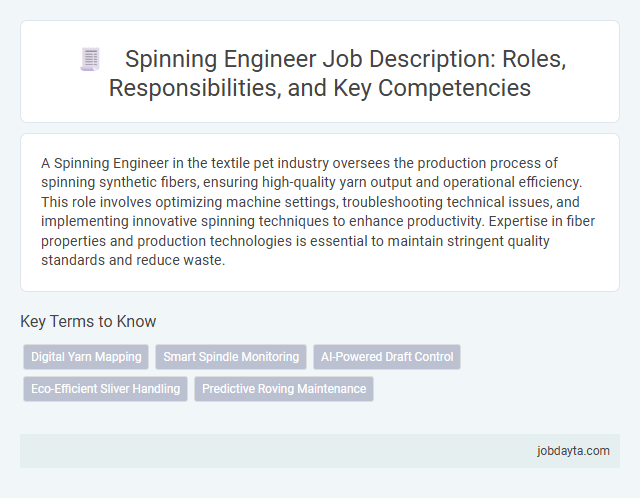 Spinning Engineer Job Description: Roles, Responsibilities, and Key Competencies

A Spinning Engineer in the textile pet industry oversees the production process of spinning synthetic fibers, ensuring high-quality yarn output and operational efficiency. This role involves optimizing machine settings, troubleshooting technical issues, and implementing innovative spinning techniques to enhance productivity. Expertise in fiber properties and production technologies is essential to maintain stringent quality standards and reduce waste.

Key Terms to Know

Digital Yarn Mapping

Smart Spindle Monitoring

AI-Powered Draft Control

Eco-Efficient Sliver Handling

Predictive Roving Maintenance

jobdayta.com