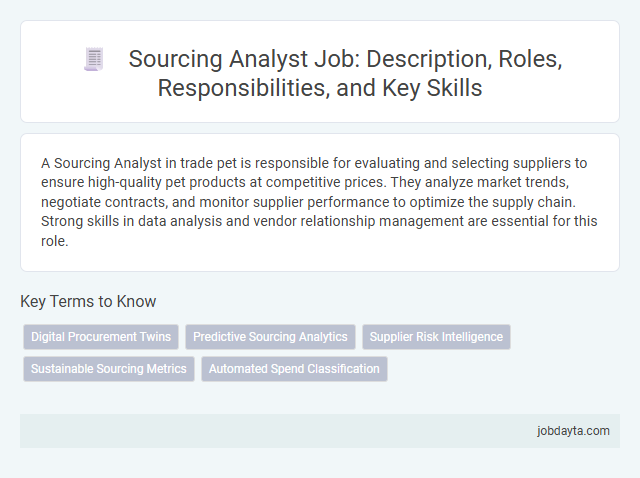 Sourcing Analyst Job: Description, Roles, Responsibilities, and Key Skills

A Sourcing Analyst in trade pet is responsible for evaluating and selecting suppliers to ensure high-quality pet products at competitive prices. They analyze market trends, negotiate contracts, and monitor supplier performance to optimize the supply chain. Strong skills in data analysis and vendor relationship management are essential for this role.

Key Terms to Know

Digital Procurement Twins

Predictive Sourcing Analytics

Supplier Risk Intelligence

Sustainable Sourcing Metrics

Automated Spend Classification

jobdayta.com