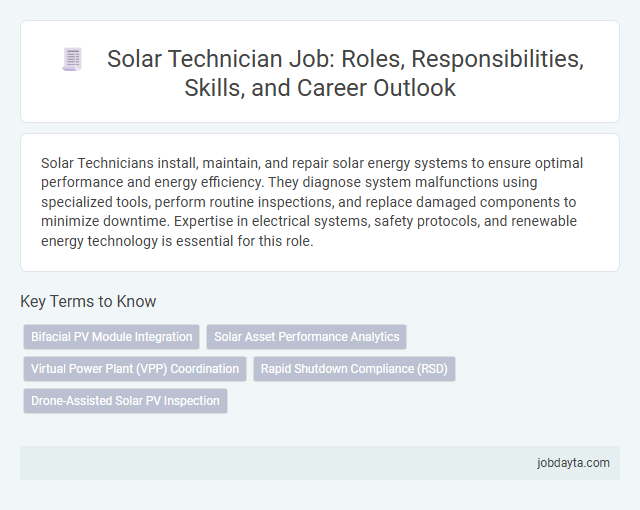 Solar Technician Job: Roles, Responsibilities, Skills, and Career Outlook

Solar Technicians install, maintain, and repair solar energy systems to ensure optimal performance and energy efficiency. They diagnose system malfunctions using specialized tools, perform routine inspections, and replace damaged components to minimize downtime. Expertise in electrical systems, safety protocols, and renewable energy technology is essential for this role.

Key Terms to Know

Bifacial PV Module Integration

Solar Asset Performance Analytics

Virtual Power Plant (VPP) Coordination

Rapid Shutdown Compliance (RSD)

Drone-Assisted Solar PV Inspection

jobdayta.com