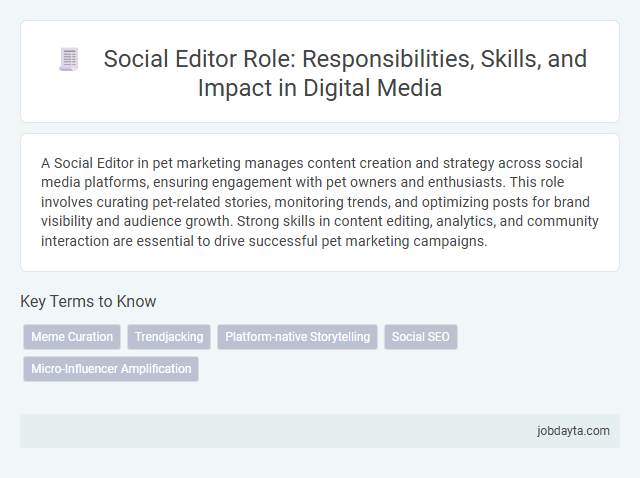 Social Editor Role: Responsibilities, Skills, and Impact in Digital Media

A Social Editor in pet marketing manages content creation and strategy across social media platforms, ensuring engagement with pet owners and enthusiasts. This role involves curating pet-related stories, monitoring trends, and optimizing posts for brand visibility and audience growth. Strong skills in content editing, analytics, and community interaction are essential to drive successful pet marketing campaigns.

Key Terms to Know

Meme Curation
Trendjacking
Platform-native Storytelling
Social SEO
Micro-Influencer Amplification

jobdayta.com