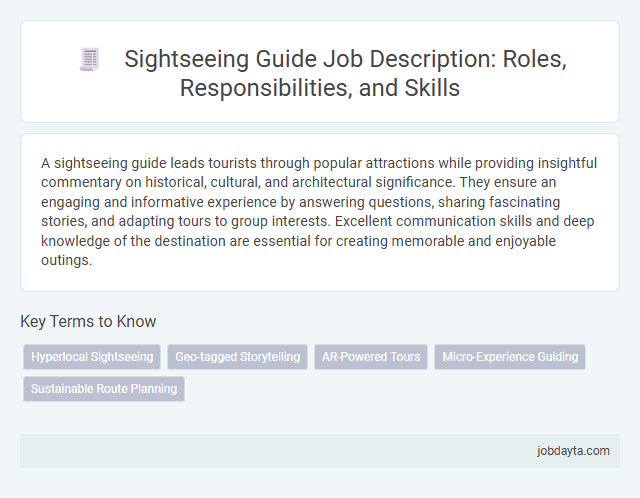 Sightseeing Guide Job Description: Roles, Responsibilities, and Skills

A sightseeing guide leads tourists through popular attractions while providing insightful commentary on historical, cultural, and architectural significance. They ensure an engaging and informative experience by answering questions, sharing fascinating stories, and adapting tours to group interests. Excellent communication skills and deep knowledge of the destination are essential for creating memorable and enjoyable outings.

Key Terms to Know

Hyperlocal Sightseeing

Geo-tagged Storytelling

AR-Powered Tours

Micro-Experience Guiding

Sustainable Route Planning

jobdayta.com