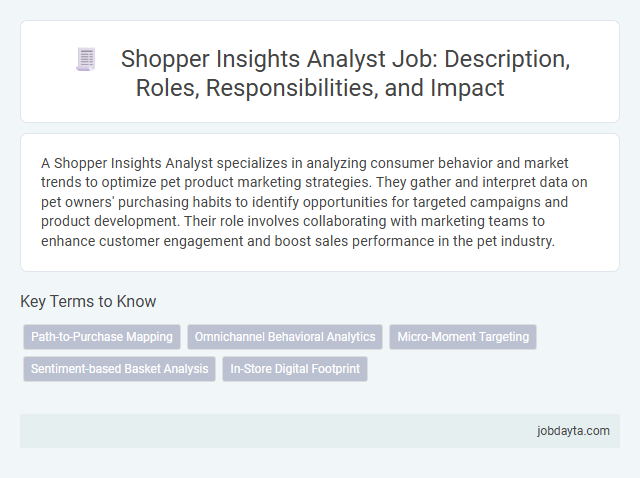 Shopper Insights Analyst Job: Description, Roles, Responsibilities, and Impact

A Shopper Insights Analyst specializes in analyzing consumer behavior and market trends to optimize pet product marketing strategies. They gather and interpret data on pet owners' purchasing habits to identify opportunities for targeted campaigns and product development. Their role involves collaborating with marketing teams to enhance customer engagement and boost sales performance in the pet industry.

Key Terms to Know

Path-to-Purchase Mapping

Omnichannel Behavioral Analytics

Micro-Moment Targeting

Sentiment-based Basket Analysis

In-Store Digital Footprint

jobdayta.com