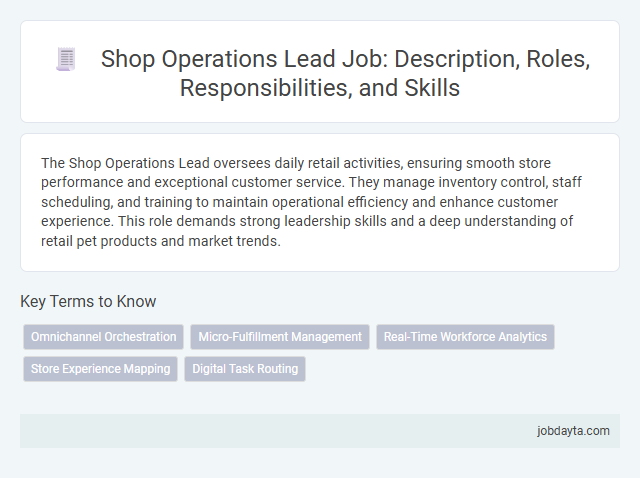 Shop Operations Lead Job: Description, Roles, Responsibilities, and Skills

The Shop Operations Lead oversees daily retail activities, ensuring smooth store performance and exceptional customer service. They manage inventory control, staff scheduling, and training to maintain operational efficiency and enhance customer experience. This role demands strong leadership skills and a deep understanding of retail pet products and market trends.

Key Terms to Know

Omnichannel Orchestration
Micro-Fulfillment Management
Real-Time Workforce Analytics
Store Experience Mapping
Digital Task Routing

jobdayta.com