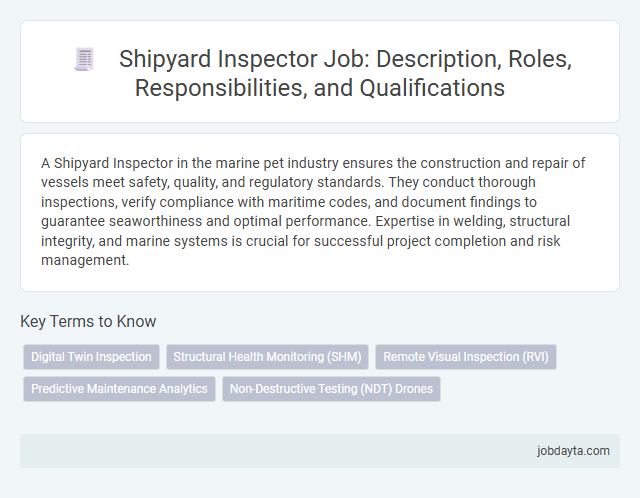 Shipyard Inspector Job: Description, Roles, Responsibilities, and Qualifications

A Shipyard Inspector in the marine pet industry ensures the construction and repair of vessels meet safety, quality, and regulatory standards. They conduct thorough inspections, verify compliance with maritime codes, and document findings to guarantee seaworthiness and optimal performance. Expertise in welding, structural integrity, and marine systems is crucial for successful project completion and risk management.

Key Terms to Know

Digital Twin Inspection

Structural Health Monitoring (SHM)

Remote Visual Inspection (RVI)

Predictive Maintenance Analytics

Non-Destructive Testing (NDT) Drones

jobdayta.com