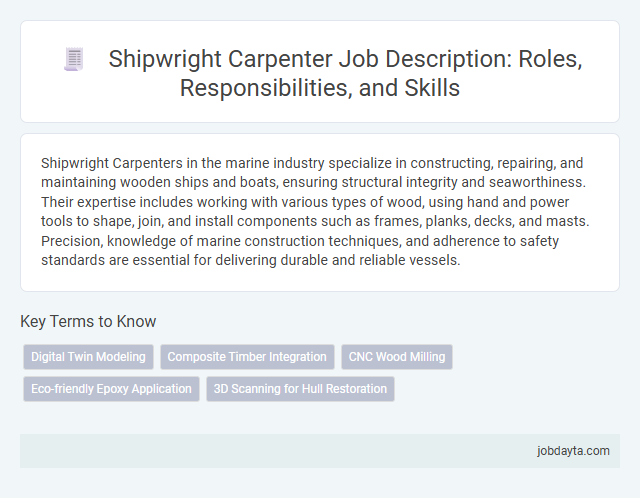 Shipwright Carpenter Job Description: Roles, Responsibilities, and Skills

Shipwright Carpenters in the marine industry specialize in constructing, repairing, and maintaining wooden ships and boats, ensuring structural integrity and seaworthiness. Their expertise includes working with various types of wood, using hand and power tools to shape, join, and install components such as frames, planks, decks, and masts. Precision, knowledge of marine construction techniques, and adherence to safety standards are essential for delivering durable and reliable vessels.

Key Terms to Know

Digital Twin Modeling

Composite Timber Integration

CNC Wood Milling

Eco-friendly Epoxy Application

3D Scanning for Hull Restoration

jobdayta.com