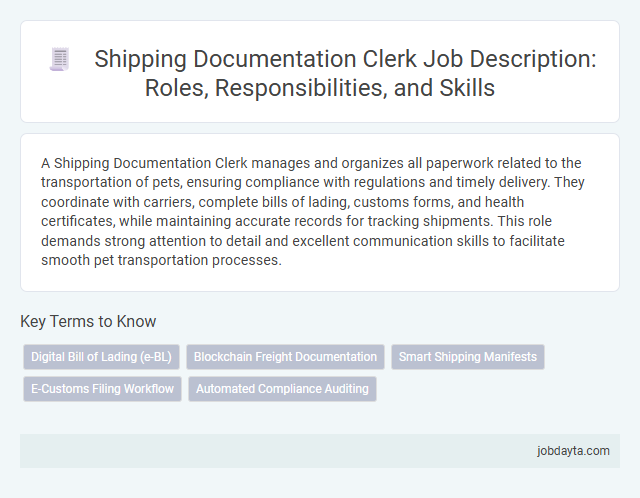 Shipping Documentation Clerk Job Description: Roles, Responsibilities, and Skills

A Shipping Documentation Clerk manages and organizes all paperwork related to the transportation of pets, ensuring compliance with regulations and timely delivery. They coordinate with carriers, complete bills of lading, customs forms, and health certificates, while maintaining accurate records for tracking shipments. This role demands strong attention to detail and excellent communication skills to facilitate smooth pet transportation processes.

Key Terms to Know

Digital Bill of Lading (e-BL)
Blockchain Freight Documentation
Smart Shipping Manifests
E-Customs Filing Workflow
Automated Compliance Auditing

jobdayta.com