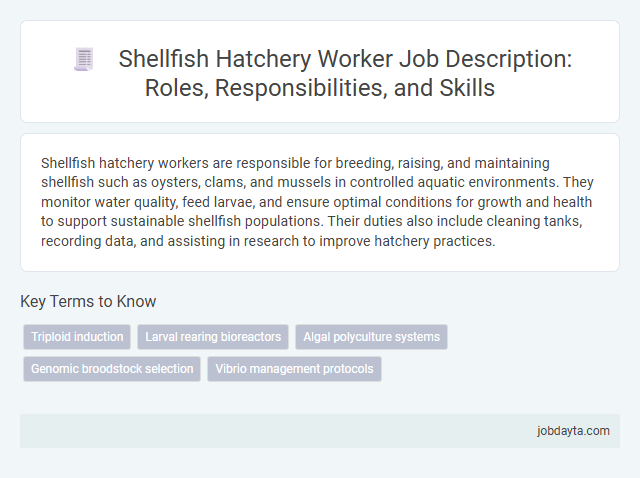 Shellfish Hatchery Worker Job Description: Roles, Responsibilities, and Skills

Shellfish hatchery workers are responsible for breeding, raising, and maintaining shellfish such as oysters, clams, and mussels in controlled aquatic environments. They monitor water quality, feed larvae, and ensure optimal conditions for growth and health to support sustainable shellfish populations. Their duties also include cleaning tanks, recording data, and assisting in research to improve hatchery practices.

Key Terms to Know

Triploid induction
Larval rearing bioreactors
Algal polyculture systems
Genomic broodstock selection
Vibrio management protocols

jobdayta.com