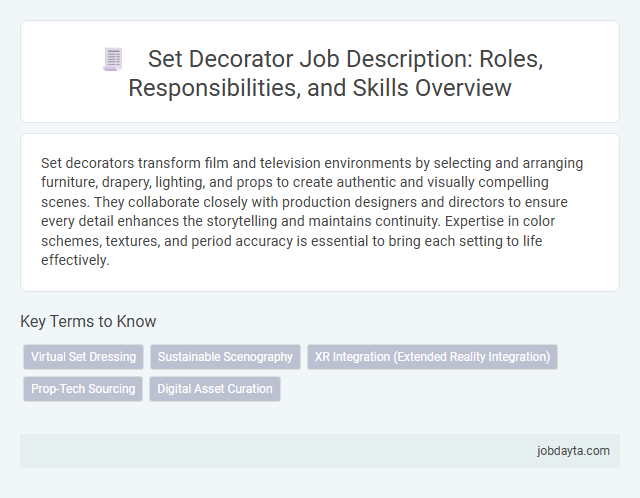 Set Decorator Job Description: Roles, Responsibilities, and Skills Overview

Set decorators transform film and television environments by selecting and arranging furniture, drapery, lighting, and props to create authentic and visually compelling scenes. They collaborate closely with production designers and directors to ensure every detail enhances the storytelling and maintains continuity. Expertise in color schemes, textures, and period accuracy is essential to bring each setting to life effectively.

Key Terms to Know

Virtual Set Dressing

Sustainable Scenography

XR Integration (Extended Reality Integration)

Prop-Tech Sourcing

Digital Asset Curation

jobdayta.com