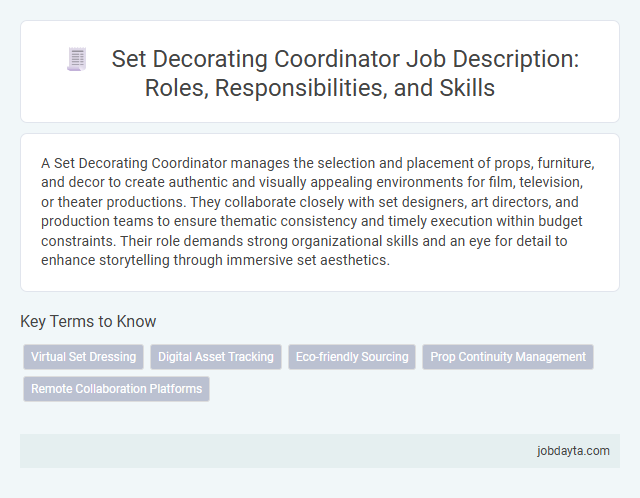 Set Decorating Coordinator Job Description: Roles, Responsibilities, and Skills

A Set Decorating Coordinator manages the selection and placement of props, furniture, and decor to create authentic and visually appealing environments for film, television, or theater productions. They collaborate closely with set designers, art directors, and production teams to ensure thematic consistency and timely execution within budget constraints. Their role demands strong organizational skills and an eye for detail to enhance storytelling through immersive set aesthetics.

Key Terms to Know

Virtual Set Dressing

Digital Asset Tracking

Eco-friendly Sourcing

Prop Continuity Management

Remote Collaboration Platforms

jobdayta.com