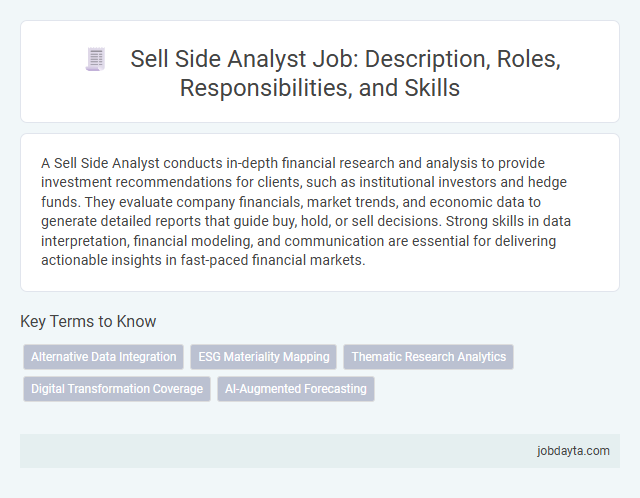 Sell Side Analyst Job: Description, Roles, Responsibilities, and Skills

A Sell Side Analyst conducts in-depth financial research and analysis to provide investment recommendations for clients, such as institutional investors and hedge funds. They evaluate company financials, market trends, and economic data to generate detailed reports that guide buy, hold, or sell decisions. Strong skills in data interpretation, financial modeling, and communication are essential for delivering actionable insights in fast-paced financial markets.

Key Terms to Know

Alternative Data Integration
ESG Materiality Mapping
Thematic Research Analytics
Digital Transformation Coverage
AI-Augmented Forecasting

jobdayta.com