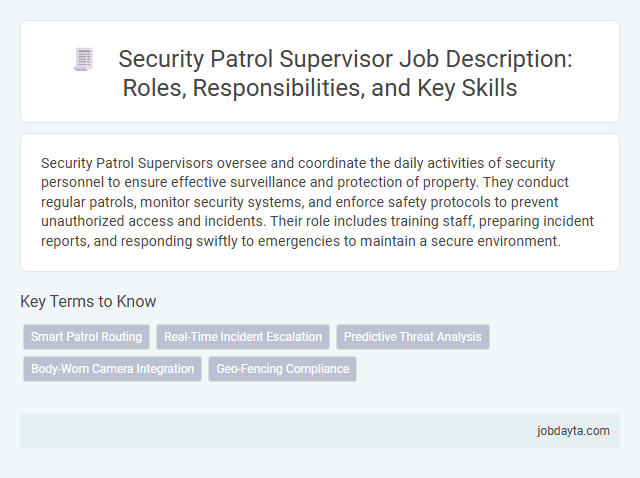 Security Patrol Supervisor Job Description: Roles, Responsibilities, and Key Skills

Security Patrol Supervisors oversee and coordinate the daily activities of security personnel to ensure effective surveillance and protection of property. They conduct regular patrols, monitor security systems, and enforce safety protocols to prevent unauthorized access and incidents. Their role includes training staff, preparing incident reports, and responding swiftly to emergencies to maintain a secure environment.

Key Terms to Know

Smart Patrol Routing
Real-Time Incident Escalation
Predictive Threat Analysis
Body-Worn Camera Integration
Geo-Fencing Compliance

jobdayta.com