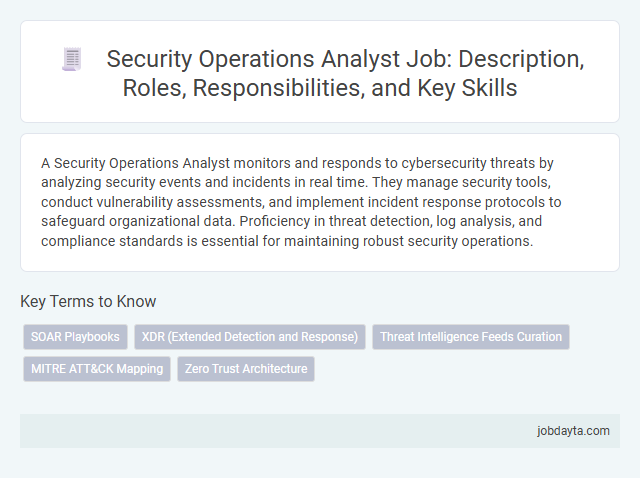 Security Operations Analyst Job: Description, Roles, Responsibilities, and Key Skills

A Security Operations Analyst monitors and responds to cybersecurity threats by analyzing security events and incidents in real time. They manage security tools, conduct vulnerability assessments, and implement incident response protocols to safeguard organizational data. Proficiency in threat detection, log analysis, and compliance standards is essential for maintaining robust security operations.

Key Terms to Know

SOAR Playbooks

XDR (Extended Detection and Response)

Threat Intelligence Feeds Curation

MITRE ATT&CK Mapping

Zero Trust Architecture

jobdayta.com