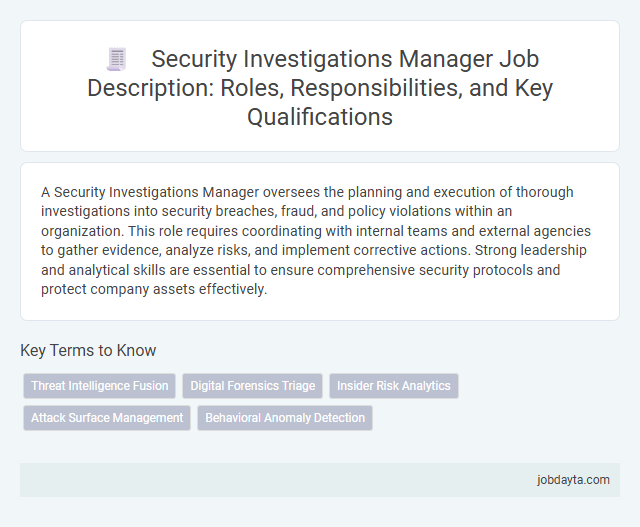 Security Investigations Manager Job Description: Roles, Responsibilities, and Key Qualifications

A Security Investigations Manager oversees the planning and execution of thorough investigations into security breaches, fraud, and policy violations within an organization. This role requires coordinating with internal teams and external agencies to gather evidence, analyze risks, and implement corrective actions. Strong leadership and analytical skills are essential to ensure comprehensive security protocols and protect company assets effectively.

Key Terms to Know

Threat Intelligence Fusion
Digital Forensics Triage
Insider Risk Analytics
Attack Surface Management
Behavioral Anomaly Detection

jobdayta.com