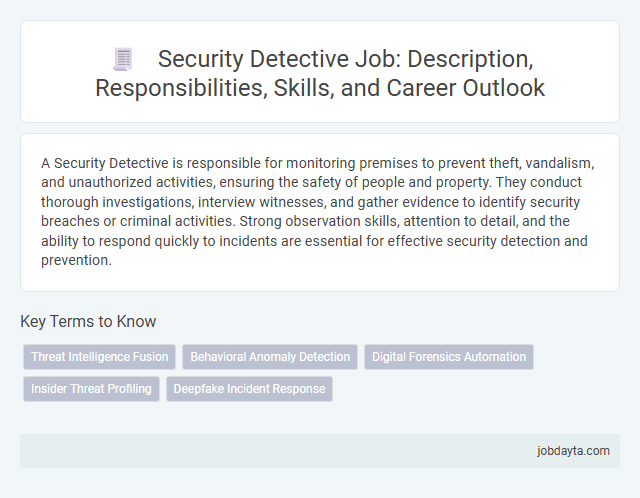 Security Detective Job: Description, Responsibilities, Skills, and Career Outlook

A Security Detective is responsible for monitoring premises to prevent theft, vandalism, and unauthorized activities, ensuring the safety of people and property. They conduct thorough investigations, interview witnesses, and gather evidence to identify security breaches or criminal activities. Strong observation skills, attention to detail, and the ability to respond quickly to incidents are essential for effective security detection and prevention.

Key Terms to Know

Threat Intelligence Fusion
Behavioral Anomaly Detection
Digital Forensics Automation
Insider Threat Profiling
Deepfake Incident Response

jobdayta.com