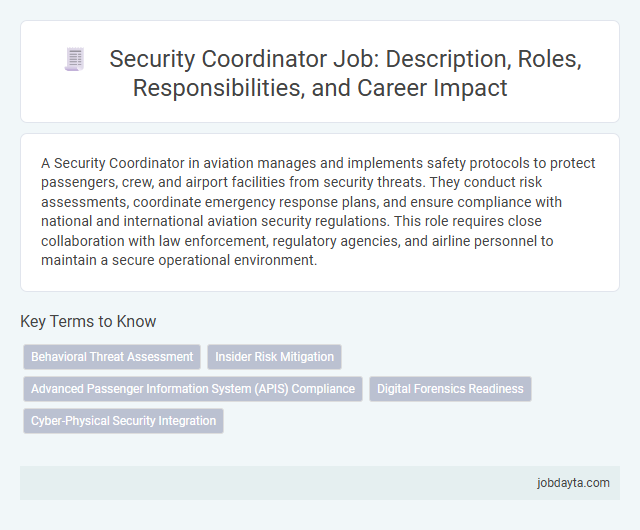 Security Coordinator Job: Description, Roles, Responsibilities, and Career Impact

A Security Coordinator in aviation manages and implements safety protocols to protect passengers, crew, and airport facilities from security threats. They conduct risk assessments, coordinate emergency response plans, and ensure compliance with national and international aviation security regulations. This role requires close collaboration with law enforcement, regulatory agencies, and airline personnel to maintain a secure operational environment.

Key Terms to Know

Behavioral Threat Assessment

Insider Risk Mitigation

Advanced Passenger Information System (APIS) Compliance

Digital Forensics Readiness

Cyber-Physical Security Integration

jobdayta.com